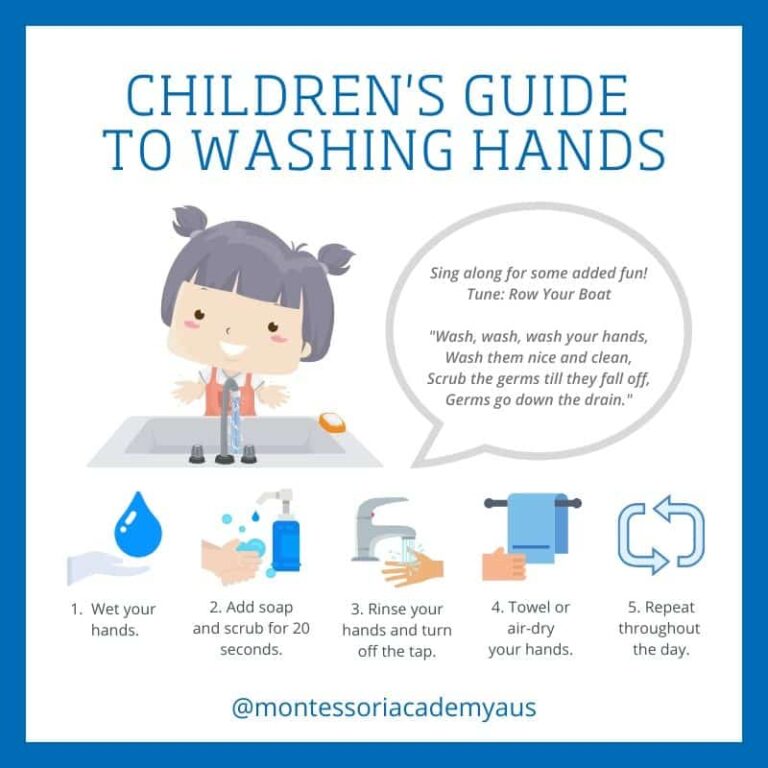 CHILDREN'S GUIDE TO WASHING HANDS

Sing along for some added fun!
Tune: Row Your Boat

"Wash, wash, wash your hands,
Wash them nice and clean,
Scrub the germs till they fall off,
Germs go down the drain."

1. Wet your hands.

2. Add soap and scrub for 20 seconds.

3. Rinse your hands and turn off the tap.

4. Towel or air-dry your hands.

5. Repeat throughout the day.

@montessoriacademyaus